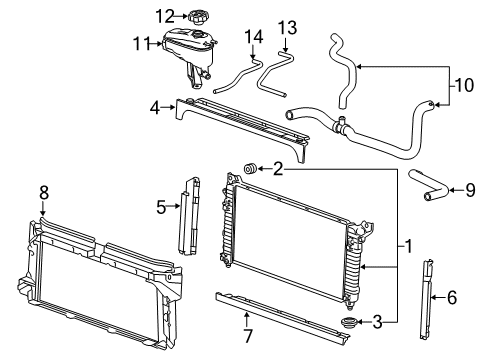 12
11
14
13
10
4
2
9
8
5
1
6
3
7