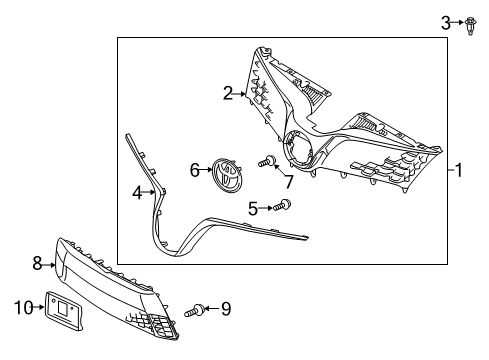 3
2
1
6
7
4
5
8
10
9