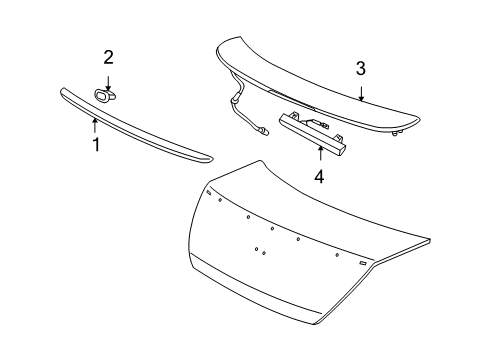 2
3
1
4