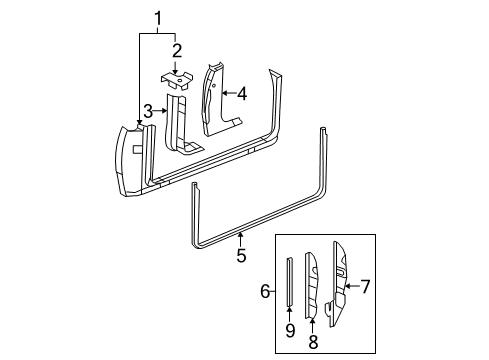 1
2
3
4
5
6
7
9
8