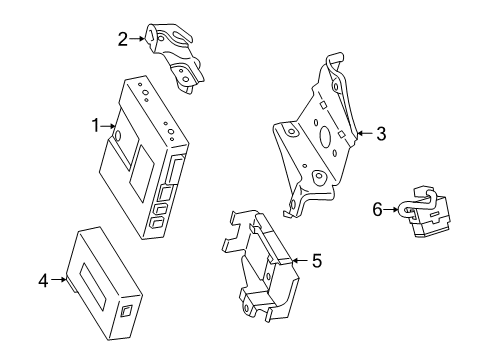 2
1
3
6
5
4