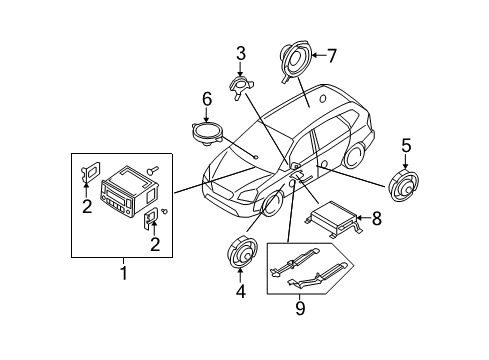 3
7
6
5
2
2
8
1
4
9