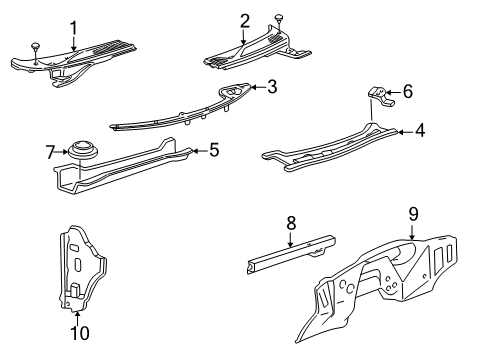 1
2
3
6
4
7
5
8
9
10