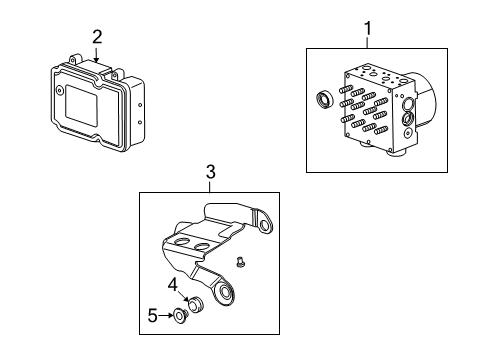 2
1
3
4
5