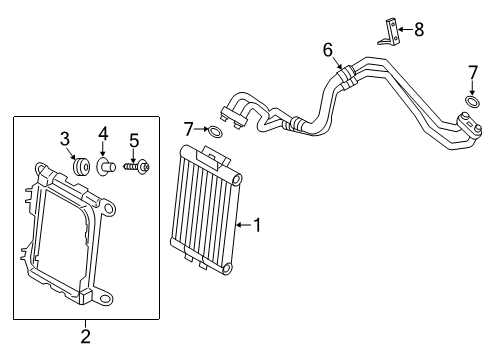 8
6
7
7
3
4
5
1
2