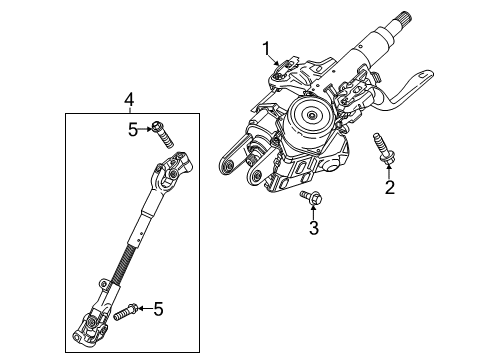 1
4
5
2
3
5