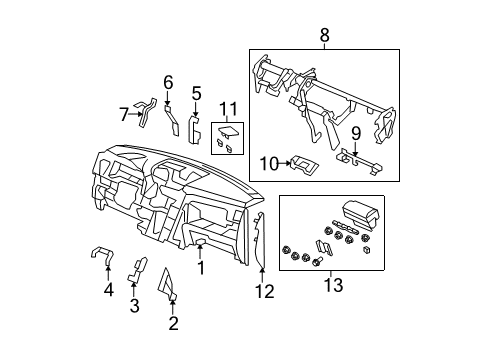 8

6

5

7

11

9

10

1

4

3

2

12

13