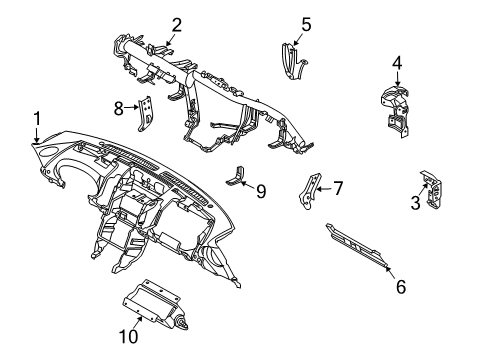 2
5
4
8
1
9
7
3
6
10