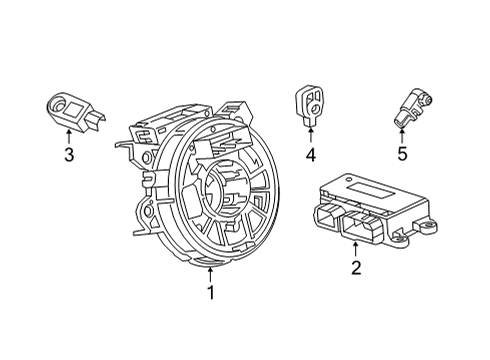 3
4
5
2
1