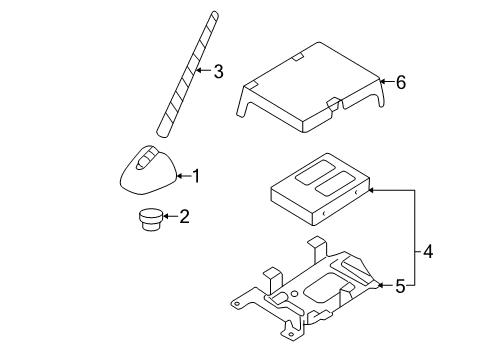 3
6
1
2
4
5