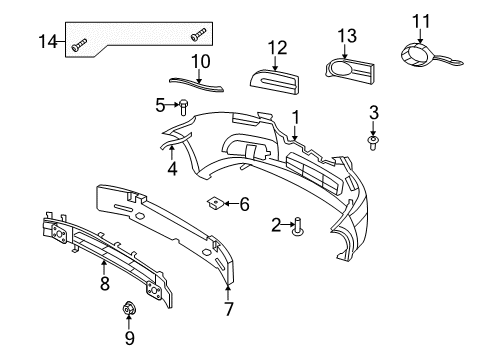 14
10
12
13
11
5
1
3
4
6
2
8
7
9