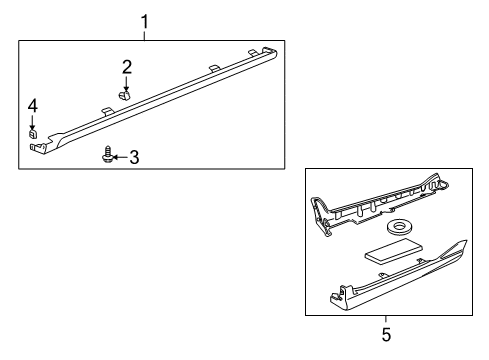 1
2
4
3
5