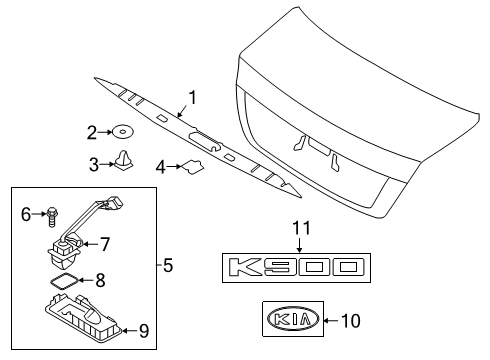 1
2
3
4
6
7
5
8
9
11
K900
KIA
10