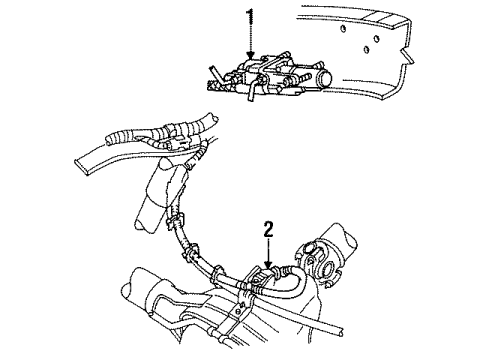 1

2