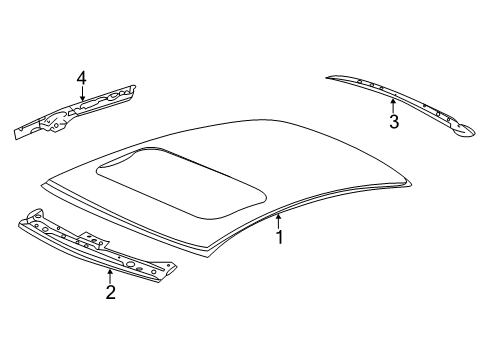 4
3
1
2