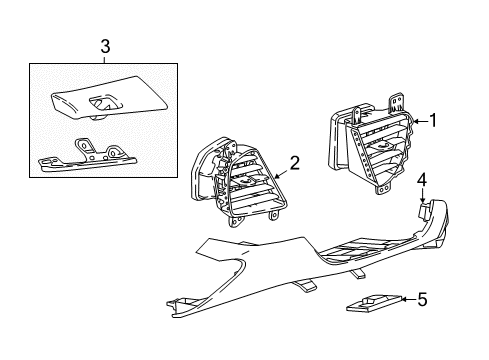 3
1
2
4
5