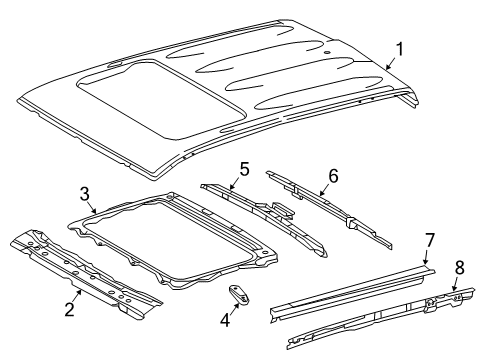 1
5
6
3
7
8
2
4