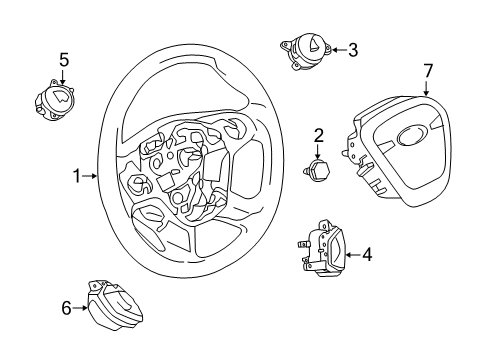 5
3
7
2
1
4
6