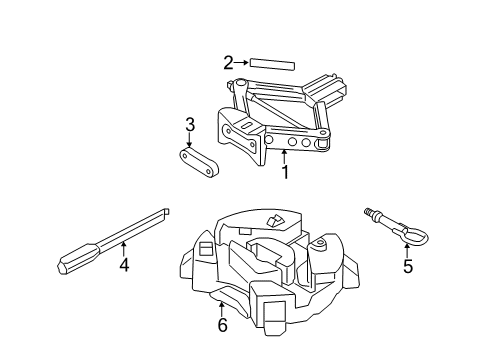 2
3
1
4
5
6