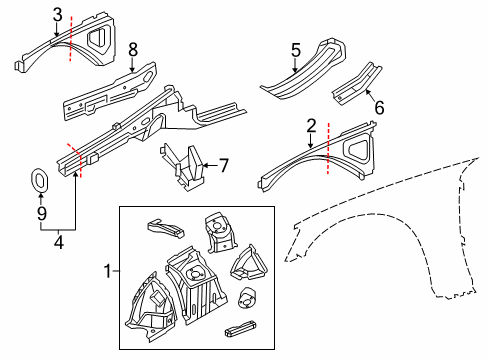 3
8
5
6
2
7
9
4
1