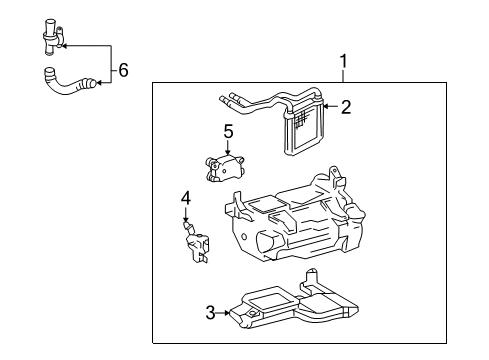 6
1
2
5
4
3