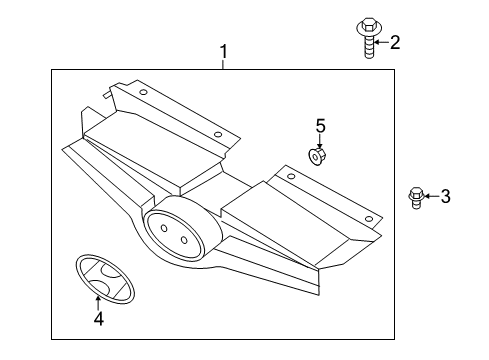 1
2
5
3
4