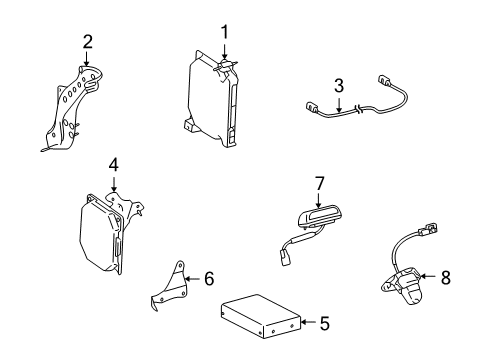 2
1
3
4
7
6
8
5