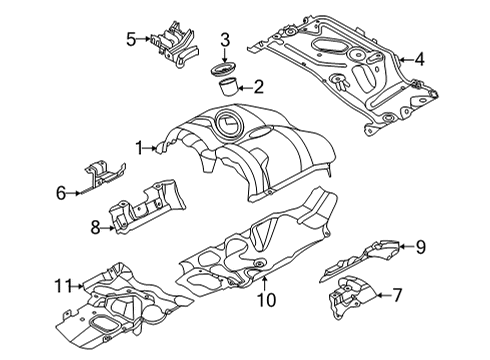 5
3
4
2
1
6
8
9
11
10
7