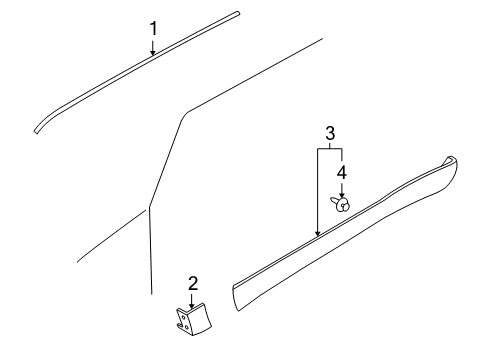 1
3
4
2