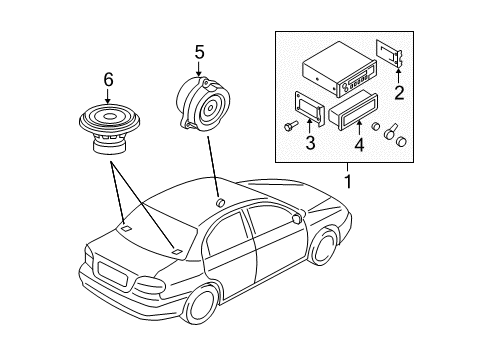 6
5
2
3
4
1