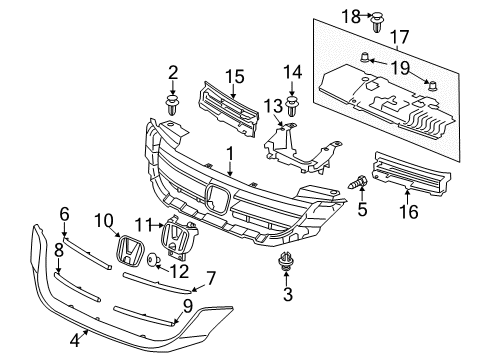 18
17
19
2
15
14
13
1
5
16
6
10
11
8
12
7
3
9
4