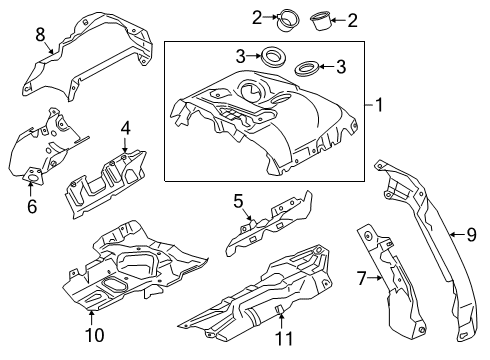 2
2
8
3
3
1
4
6
5
9
7
10
11