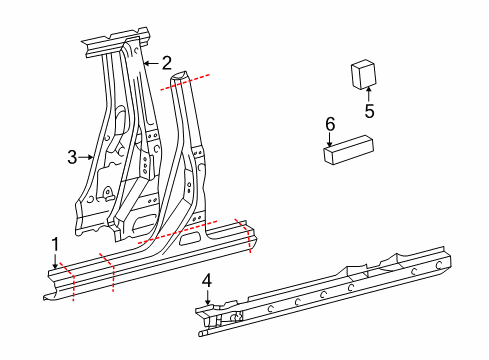 2
5
6
3
1
4