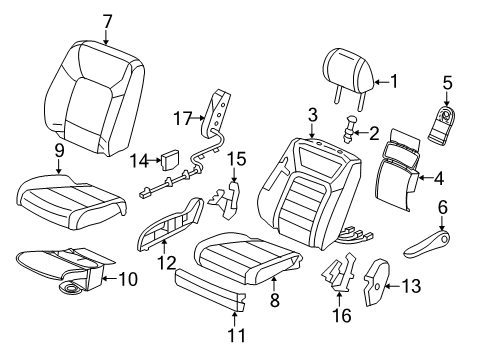 7
1
5
17
3
2
9
14
15
4
6
12
10
8
13
16
11