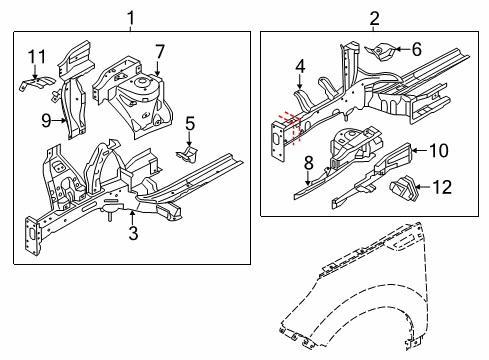 1
11
7
9
5
3
2
6
4
10
8
12