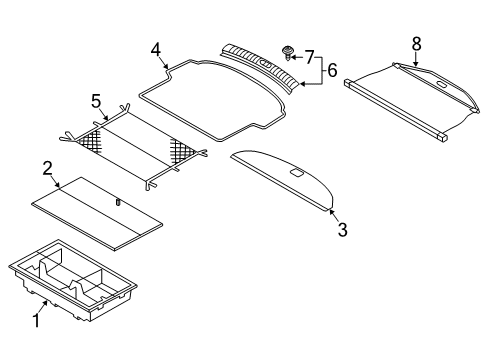 4
7
6
8
5
2
3
1