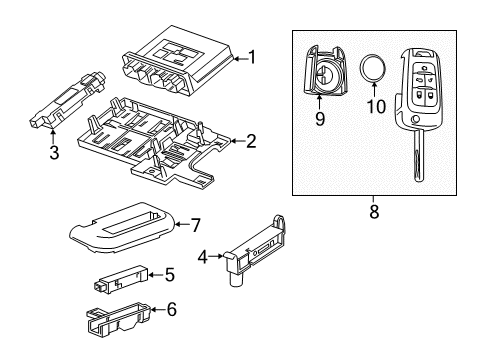 1
3
2
9
10
8
7
4
5
6