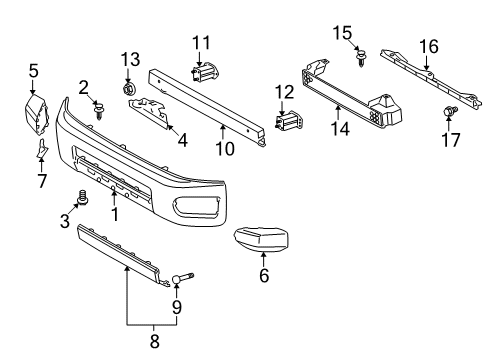 5
2
13
11
15
16
12
4
10
14
17
7
3
1
6
9
8