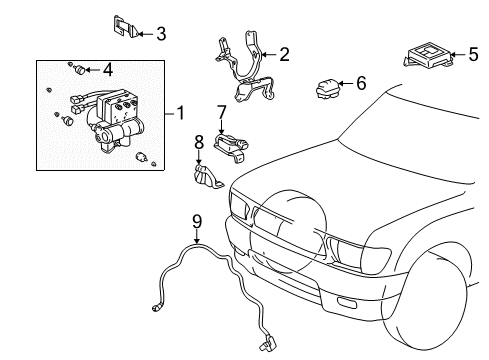 3
2
5
4
6
1
7
8
9