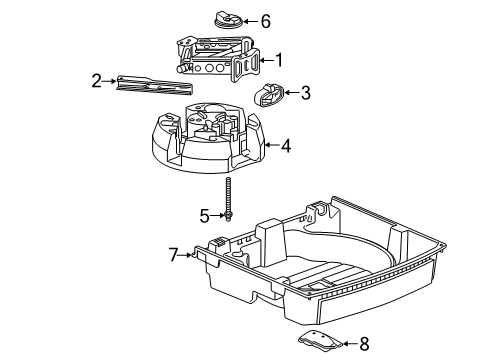 6
1
2
3
4
5
7
8