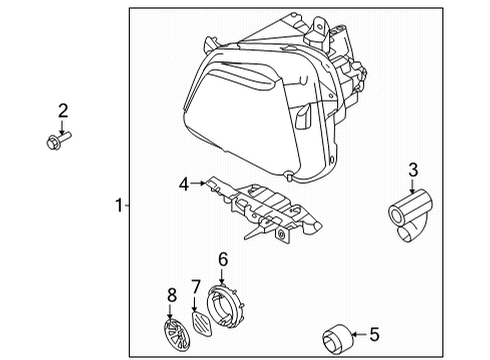 2
1
4
3
6
8
7
5