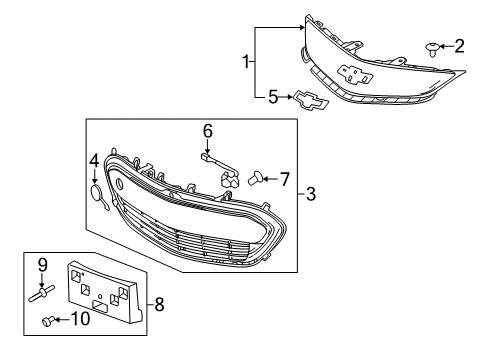 1
2
5
6
4
7
3
9
8
10