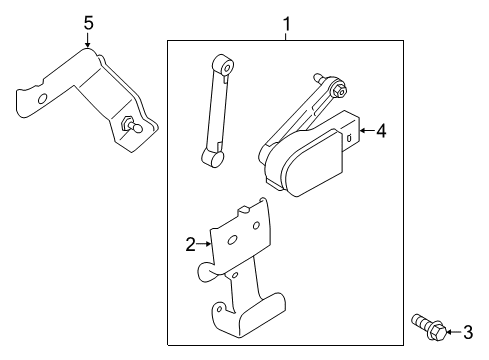 5
1
4
2
3