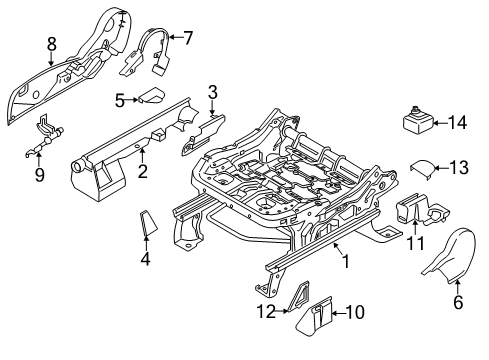 8
7
5
3
14
9
2
13
4
11
1
6
12
10