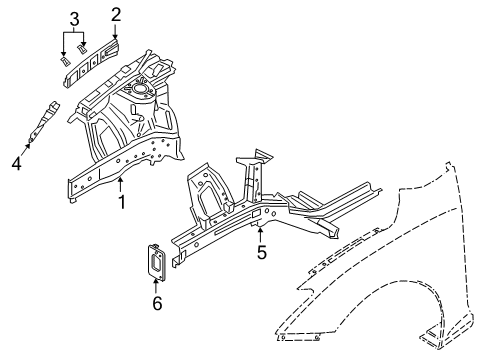 3
2
4
1
5
6