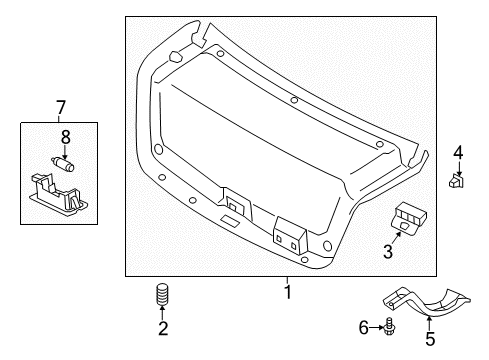 7
8
4
3
1
2
6
5