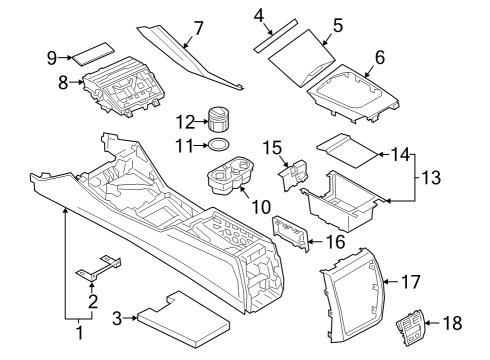 4
5
7
6
9
8
12
11
15
14
13
10
16
17
2
3
1
18