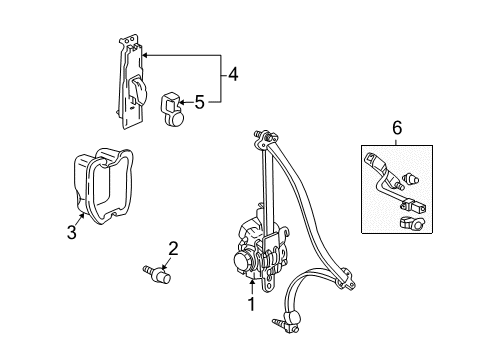 4
5
6
3
2
1