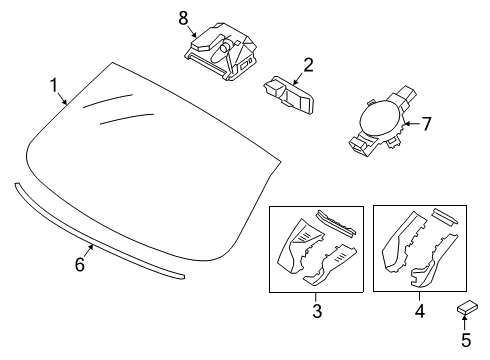 8
2
1
7
6
3
4
5