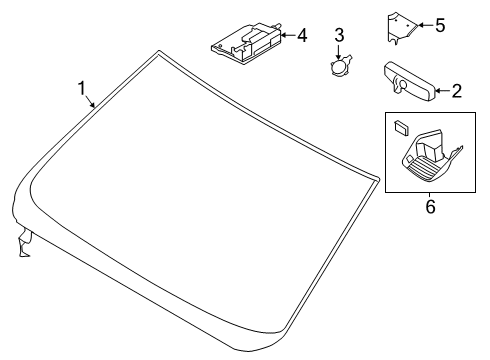 1
4
3
5
2
6